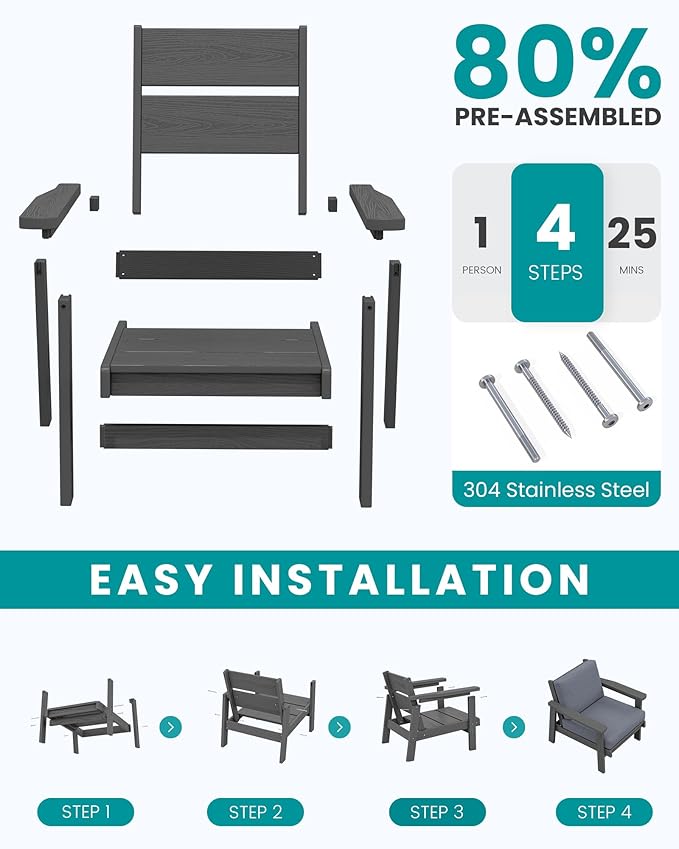 80%
PRE-ASSEMBLED

1
PERSON

4
STEPS

25
MINS

304 Stainless Steel

EASY INSTALLATION

STEP 1

STEP 2

STEP 3

STEP 4