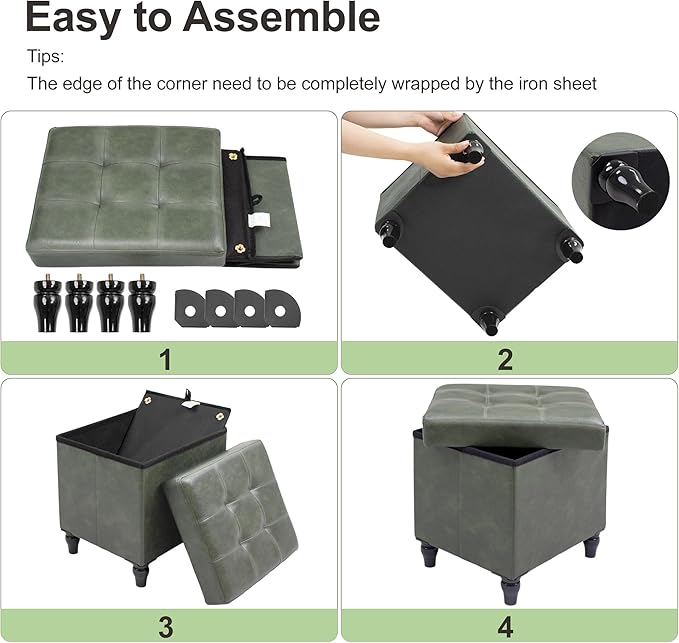 Easy to Assemble

Tips:

The edge of the corner need to be completely wrapped by the iron sheet

1

2

3

4