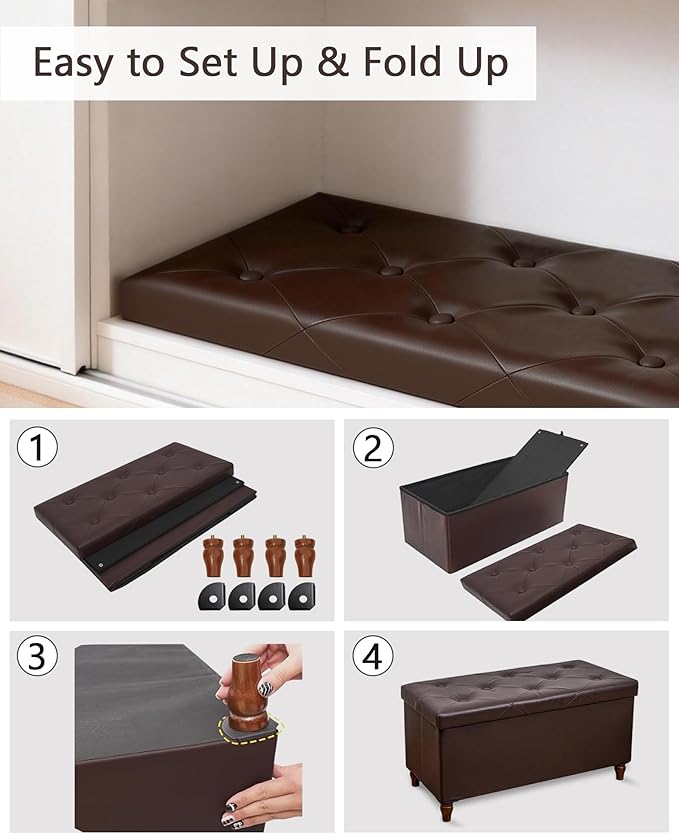 Easy to Set Up & Fold Up

1

2

3

4