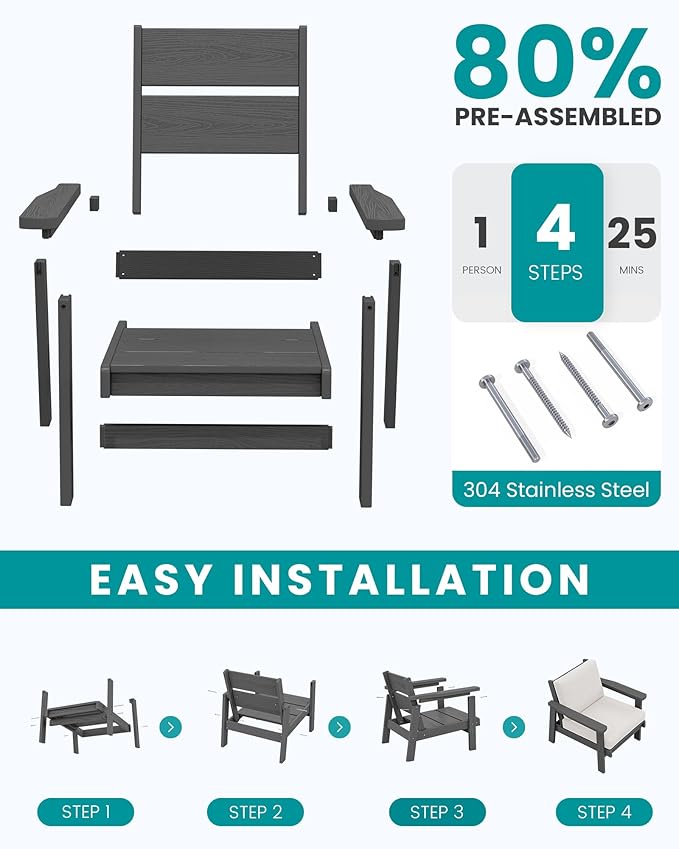 80%
PRE-ASSEMBLED

1
PERSON

4
STEPS

25
MINS

304 Stainless Steel

EASY INSTALLATION

STEP 1

STEP 2

STEP 3

STEP 4