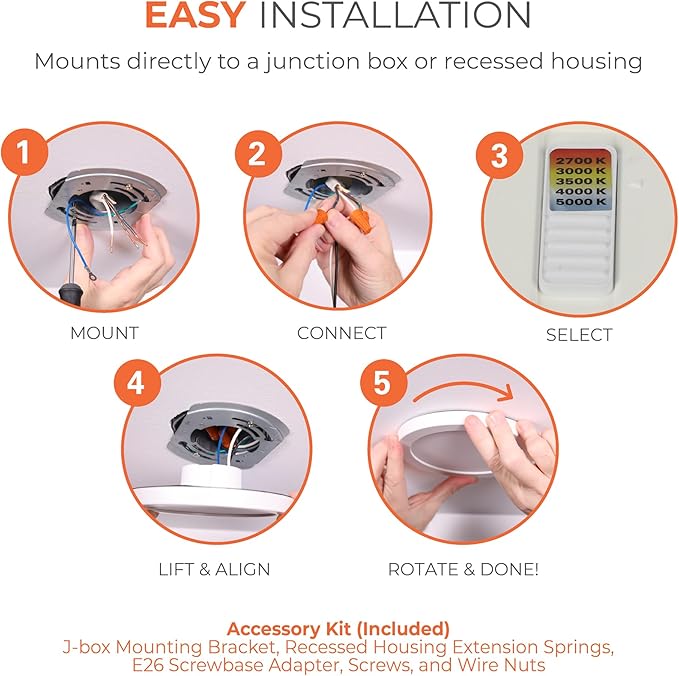 EASY INSTALLATION

Mounts directly to a junction box or recessed housing

1

MOUNT

2

CONNECT

3

2700 K
3000 K
3500 K
4000 K
5000 K

SELECT

4

LIFT & ALIGN

5

ROTATE & DONE!

Accessory Kit (Included)
J-box Mounting Bracket, Recessed Housing Extension Springs, E26 Screwbase Adapter, Screws, and Wire Nuts