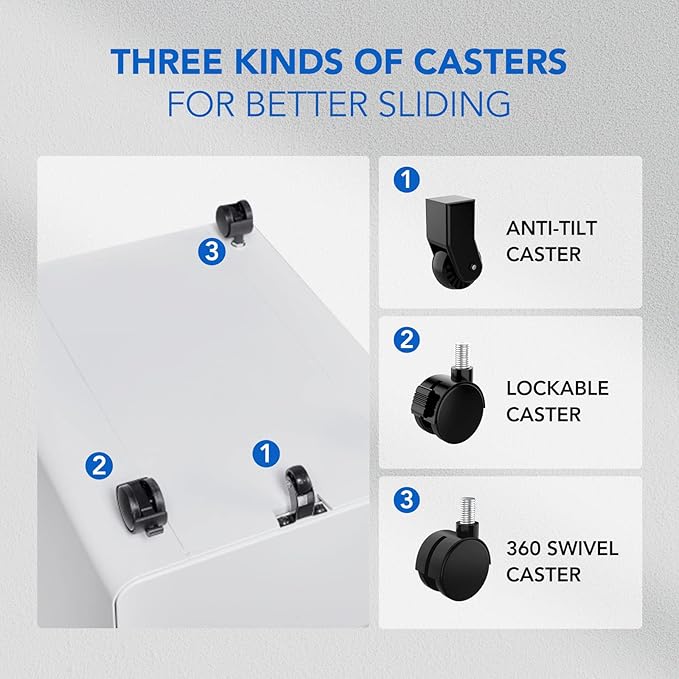 THREE KINDS OF CASTERS
FOR BETTER SLIDING

3

2

1

1
ANTI-TILT CASTER

2
LOCKABLE CASTER

3
360 SWIVEL CASTER