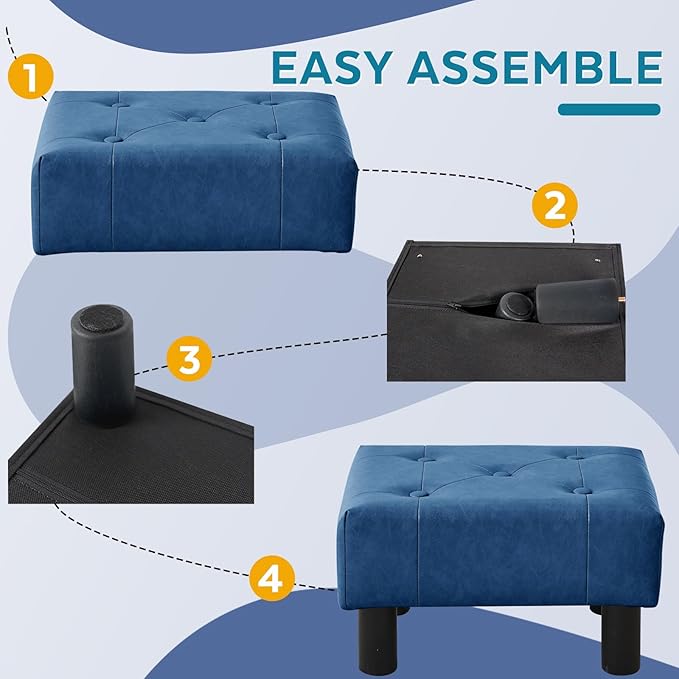 1

EASY ASSEMBLE

2

3

4