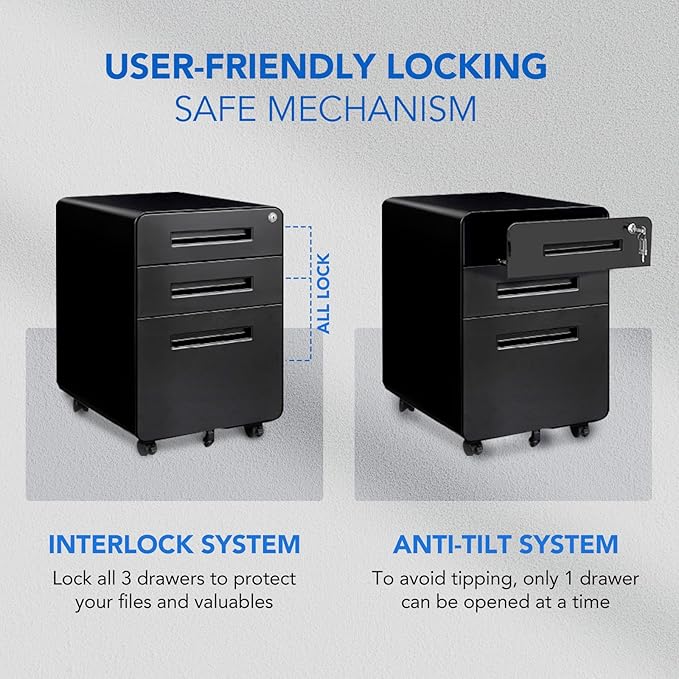 USER-FRIENDLY LOCKING
SAFE MECHANISM

ALL LOCK

INTERLOCK SYSTEM
Lock all 3 drawers to protect your files and valuables

ANTI-TILT SYSTEM
To avoid tipping, only 1 drawer can be opened at a time