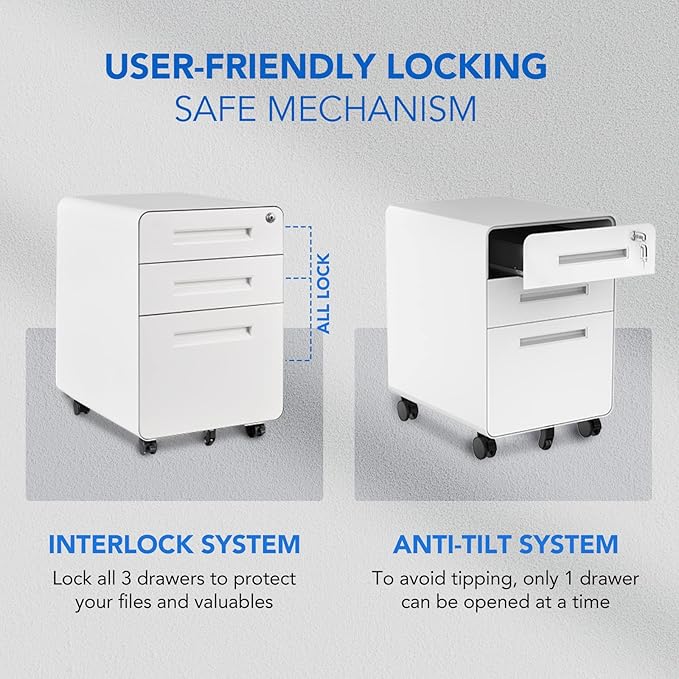 USER-FRIENDLY LOCKING
SAFE MECHANISM

ALL LOCK

INTERLOCK SYSTEM
Lock all 3 drawers to protect your files and valuables

ANTI-TILT SYSTEM
To avoid tipping, only 1 drawer can be opened at a time